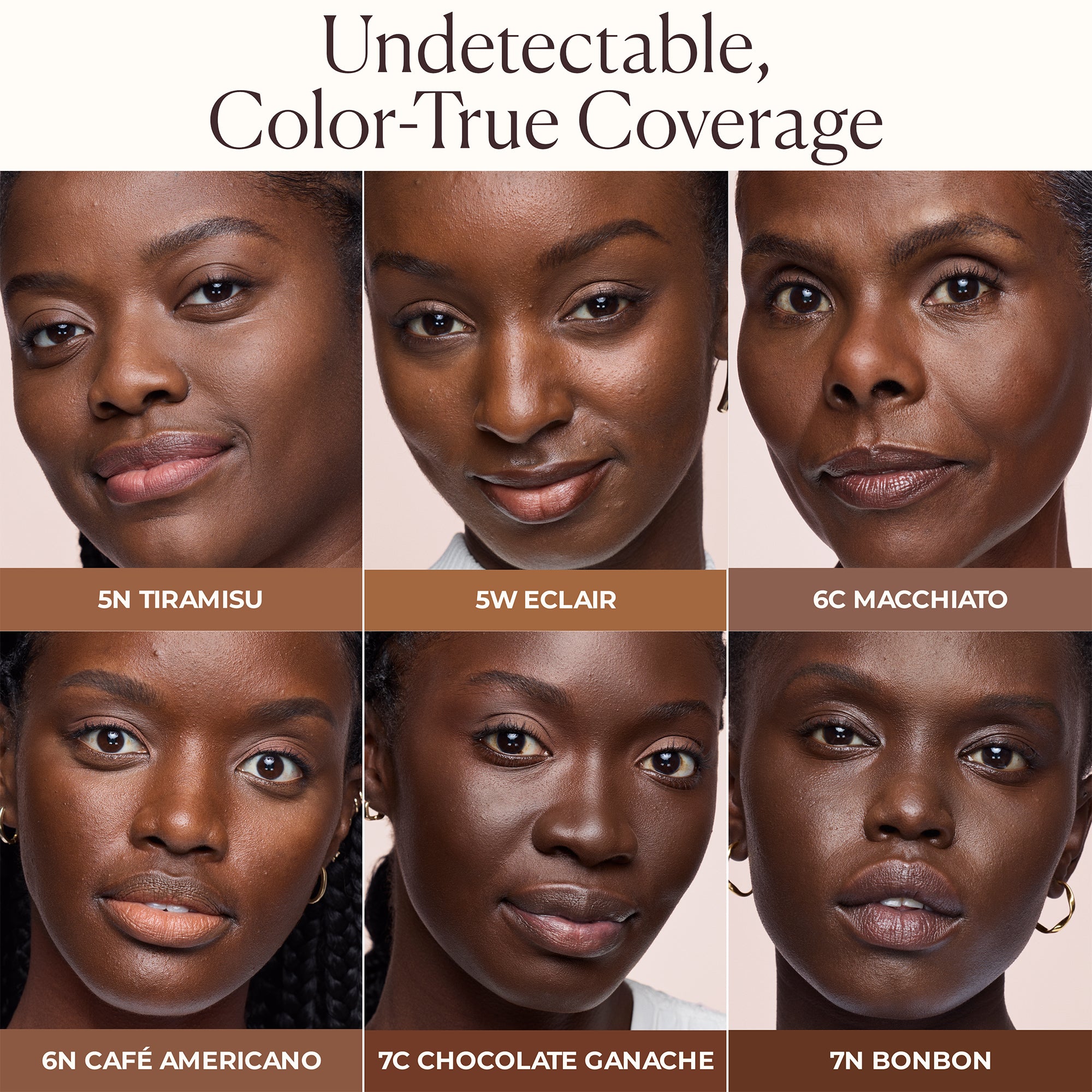 Undetectable, Color-True Coverage

5N TIRAMISU

5W ECLAIR

6C MACCHIATO

6N CAFÉ AMERICANO

7C CHOCOLATE GANACHE

7N BONBON